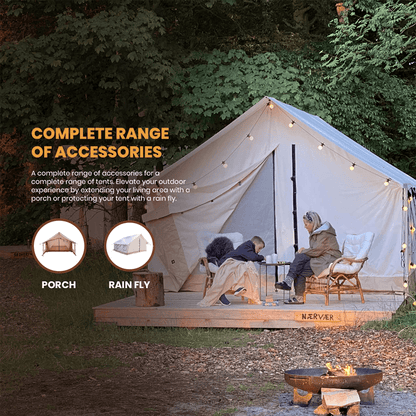 COMPLETE RANGE OF ACCESSORIES

A complete range of accessories for a complete range of tents. Elevate your outdoor experience by extending your living area with a porch or protecting your tent with a rain fly.

PORCH

RAIN FLY

NÆRVÆR