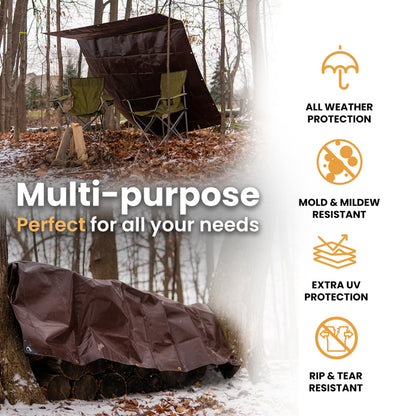 Multi-purpose
Perfect for all your needs

ALL WEATHER PROTECTION

MOLD & MILDEW RESISTANT

EXTRA UV PROTECTION

RIP & TEAR RESISTANT