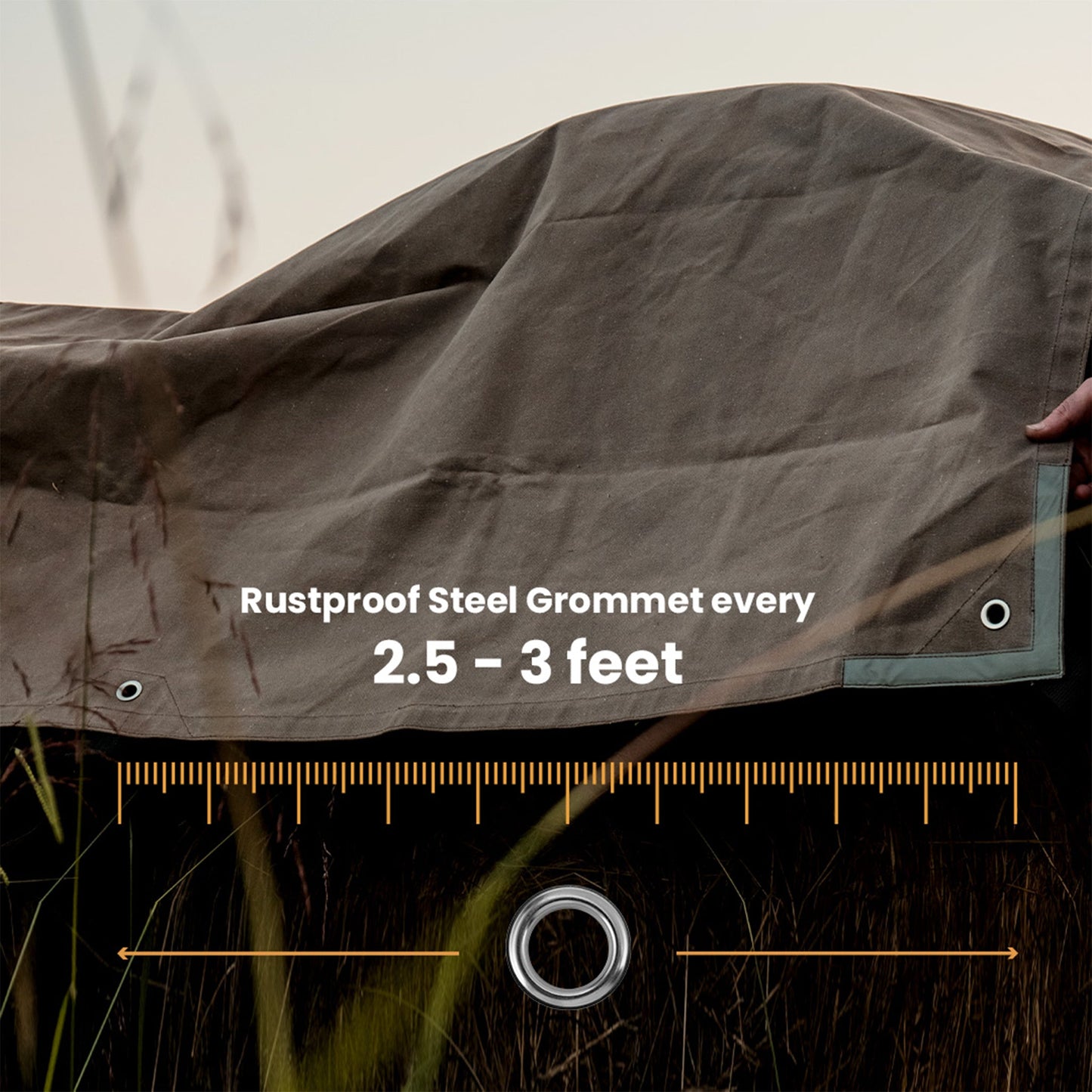 Rustproof Steel Grommet every
2.5 - 3 feet